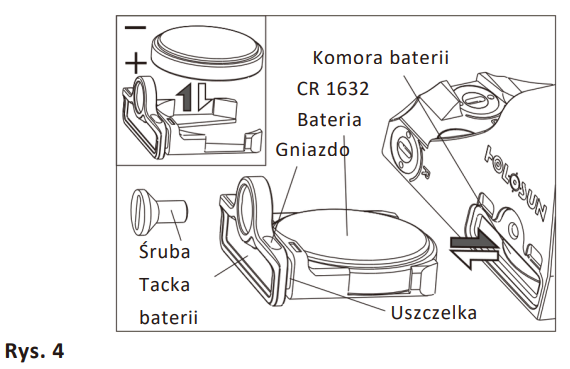 −
+
Komora baterii
CR 1632
Bateria
Gniazdo
HOLOSUN
Śruba
Tacka baterii
Uszczelka

Rys. 4