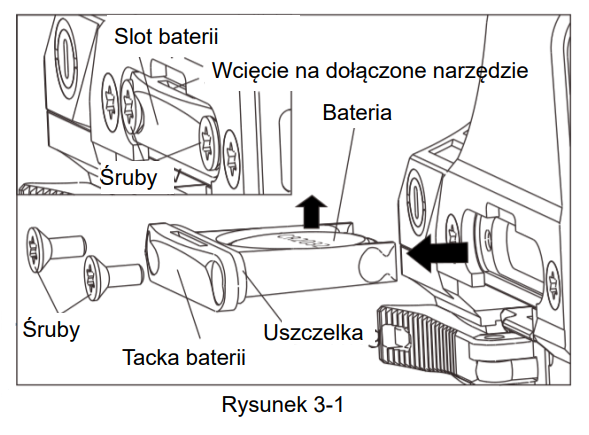 Slot baterii
Wcięcie na dołączone narzędzie
Bateria
Śruby
CR2032
Śruby
Uszczelka
Tacka baterii

Rysunek 3-1