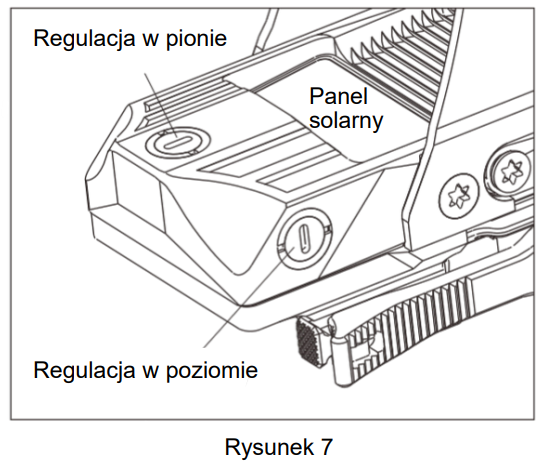 Regulacja w pionie

Panel solarny

Regulacja w poziomie

Rysunek 7