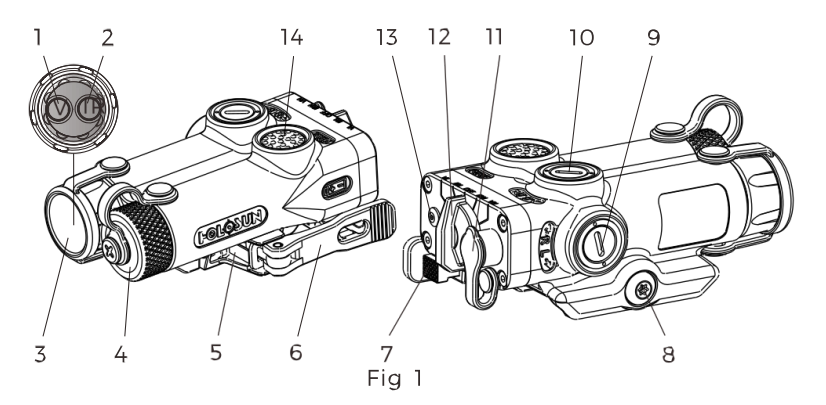 1 2 14 13 12 11 10 9

V IR

HOLOSUN

3 4 5 6 7 8

Fig 1