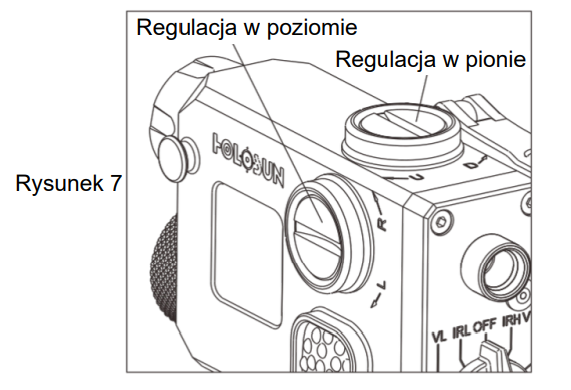 Regulacja w poziomie

Regulacja w pionie

Rysunek 7

HOLOSUN

U

D

R

L

VL IRL OFF IRH V