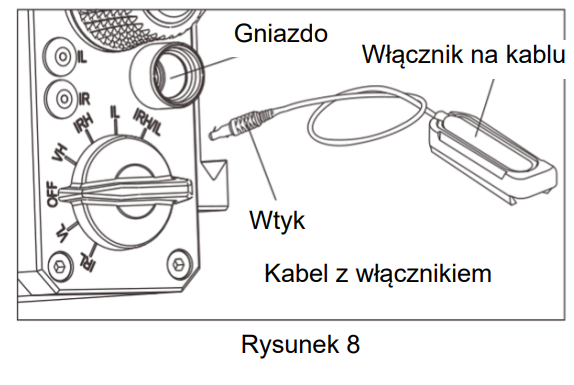 Gniazdo

Włącznik na kablu

IL

IR

IRH

IL

IRH/IL

VH

OFF

VL

IRL

Wtyk

Kabel z włącznikiem

Rysunek 8